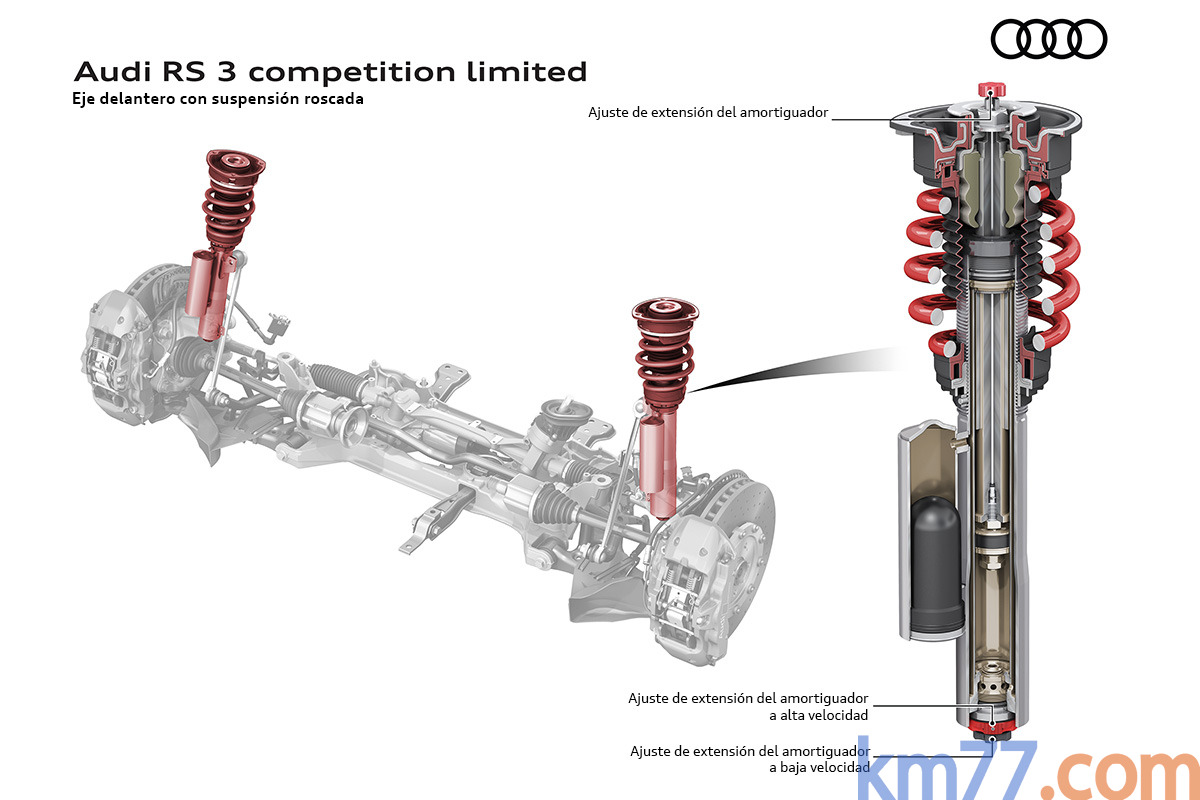 Audi RS 3 competition limited
Eje delantero con suspensión roscada

Ajuste de extensión del amortiguador

Ajuste de extensión del amortiguador a alta velocidad

Ajuste de extensión del amortiguador a baja velocidad

km77.com