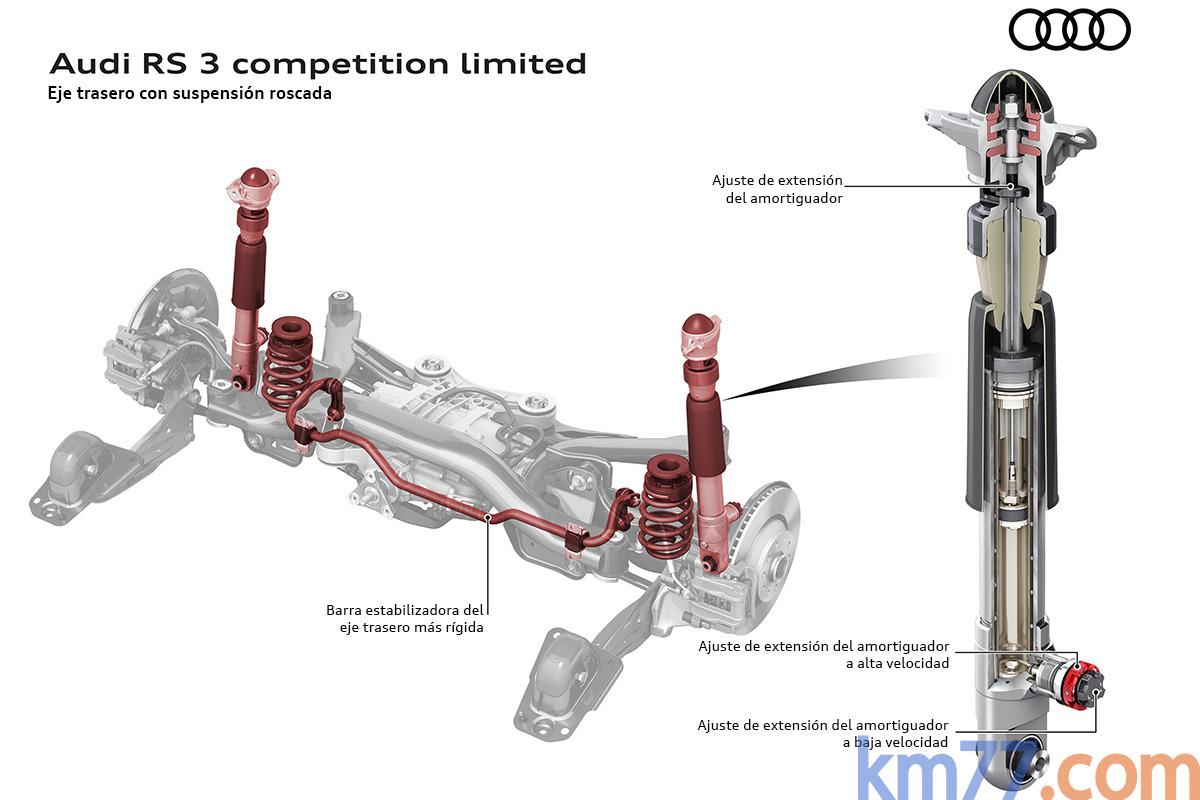 Audi RS 3 competition limited
Eje trasero con suspensión roscada

Ajuste de extensión del amortiguador

Barra estabilizadora del eje trasero más rígida

Ajuste de extensión del amortiguador a alta velocidad

Ajuste de extensión del amortiguador a baja velocidad

km77.com